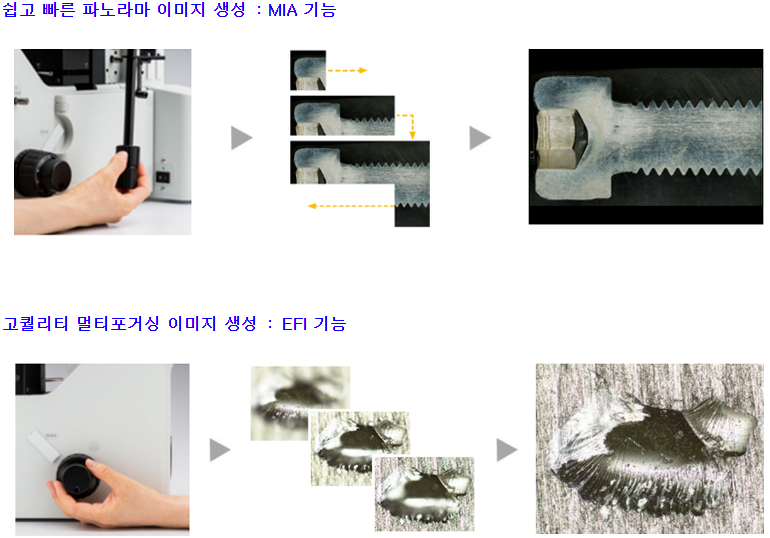 쉽고 빠른 파노라마 이미지 생성 : MIA 기능

고퀄리티 멀티포거싱 이미지 생성 : EFI 기능